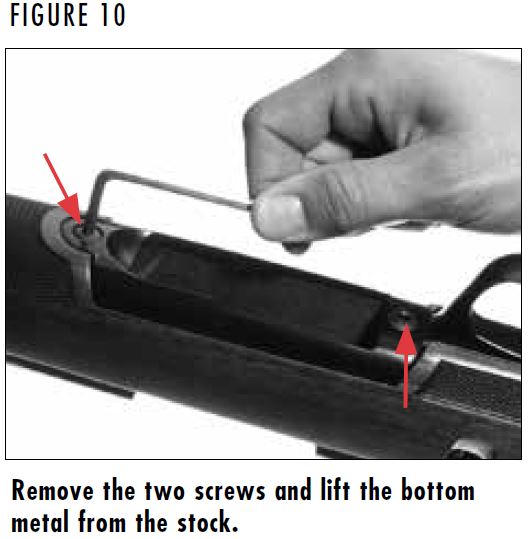 FIGURE 10

Remove the two screws and lift the bottom metal from the stock.