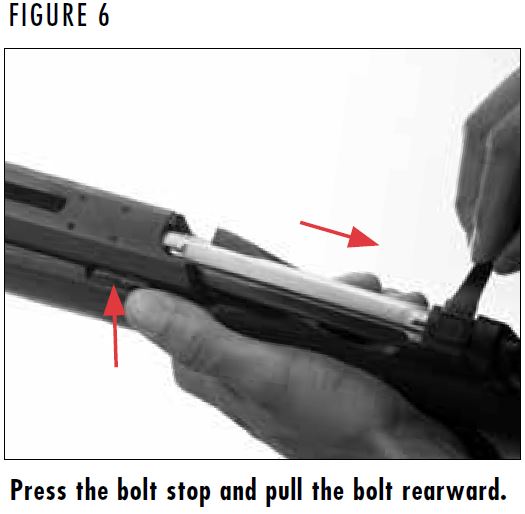 FIGURE 6

Press the bolt stop and pull the bolt rearward.