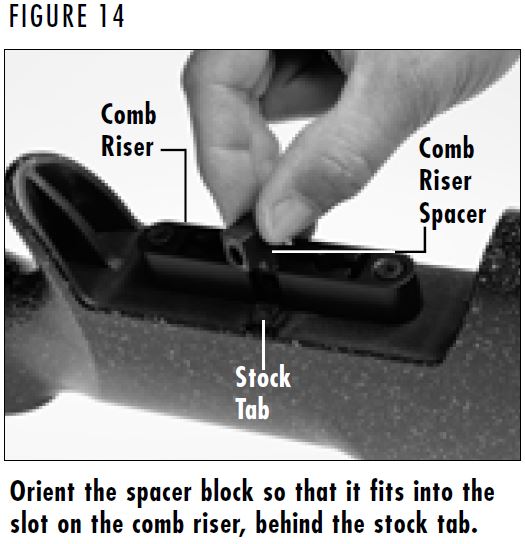 FIGURE 14

Comb Riser

Comb Riser Spacer

Stock Tab

Orient the spacer block so that it fits into the slot on the comb riser, behind the stock tab.