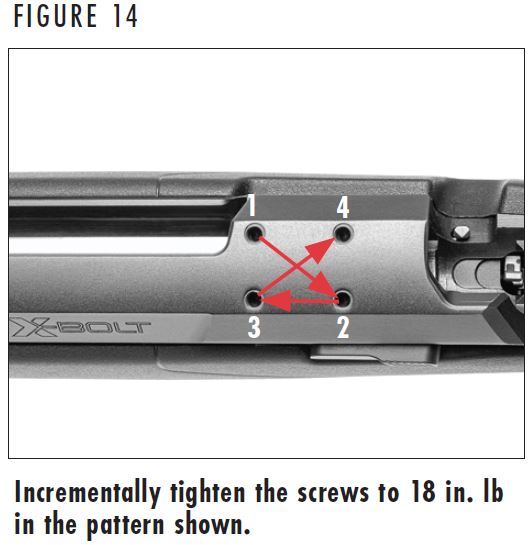 FIGURE 14

1
4
3
2
X-BOLT

Incrementally tighten the screws to 18 in. lb in the pattern shown.