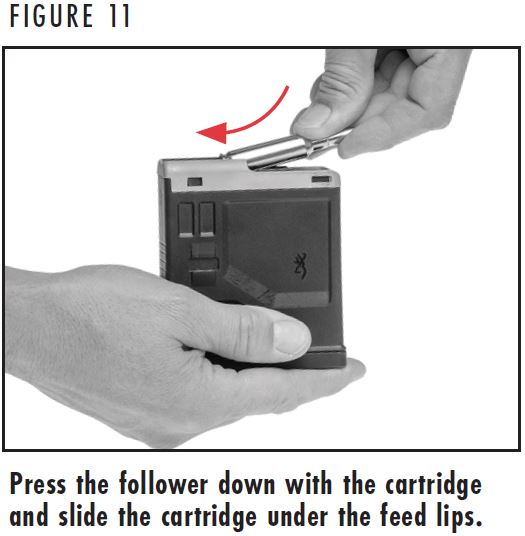 FIGURE 11

Press the follower down with the cartridge and slide the cartridge under the feed lips.