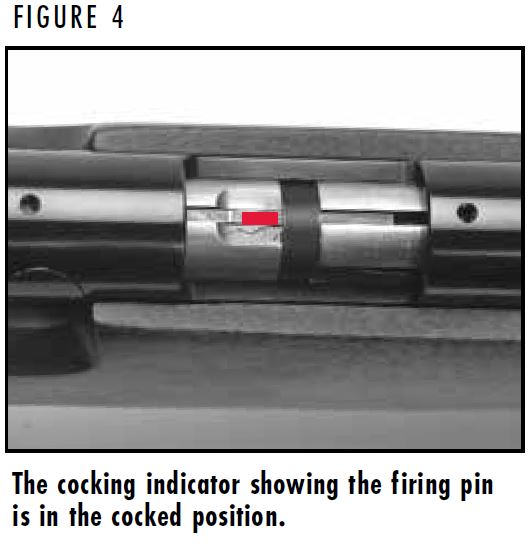 FIGURE 4

The cocking indicator showing the firing pin is in the cocked position.