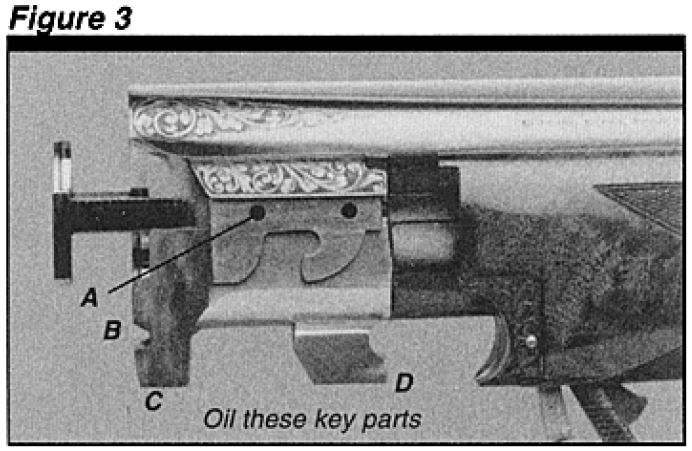 Figure 3

A

B

C

D

Oil these key parts