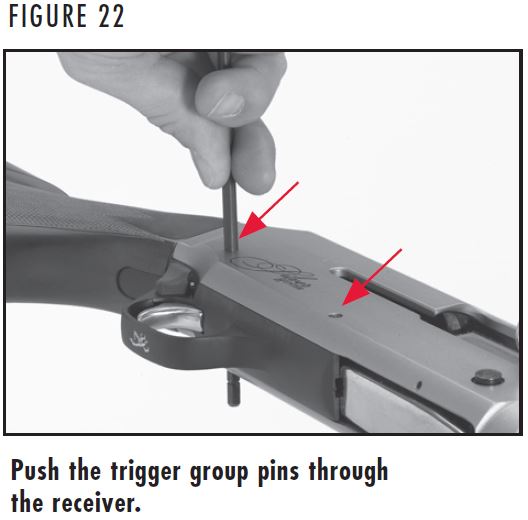 FIGURE 22

Push the trigger group pins through the receiver.