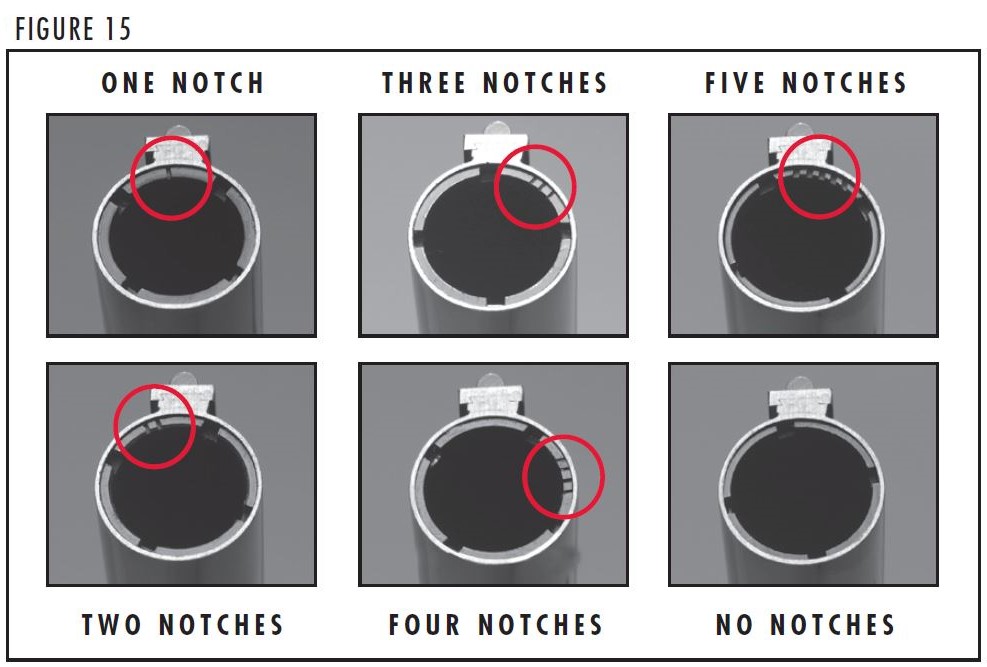 FIGURE 15

ONE NOTCH

THREE NOTCHES

FIVE NOTCHES

TWO NOTCHES

FOUR NOTCHES

NO NOTCHES