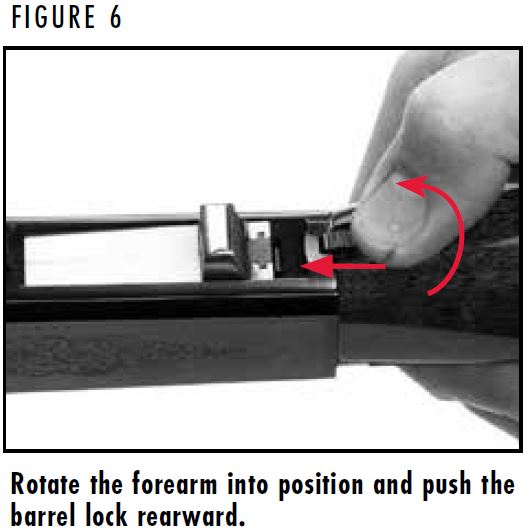 FIGURE 6

Rotate the forearm into position and push the barrel lock rearward.