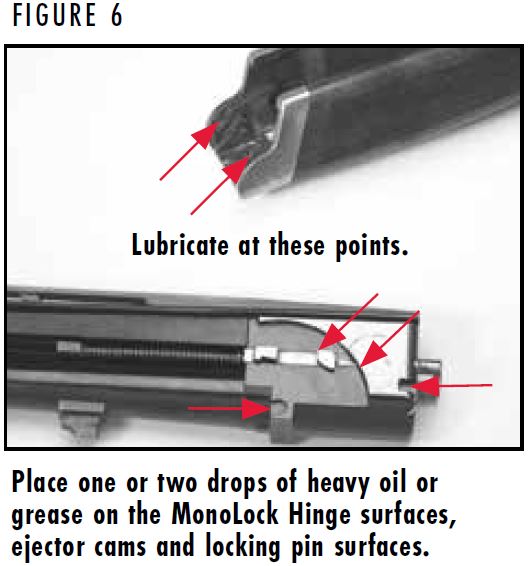 FIGURE 6

Lubricate at these points.

Place one or two drops of heavy oil or grease on the MonoLock Hinge surfaces, ejector cams and locking pin surfaces.