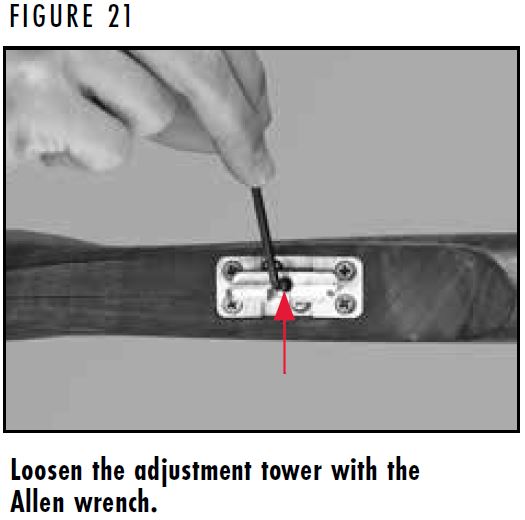 FIGURE 21

Loosen the adjustment tower with the Allen wrench.