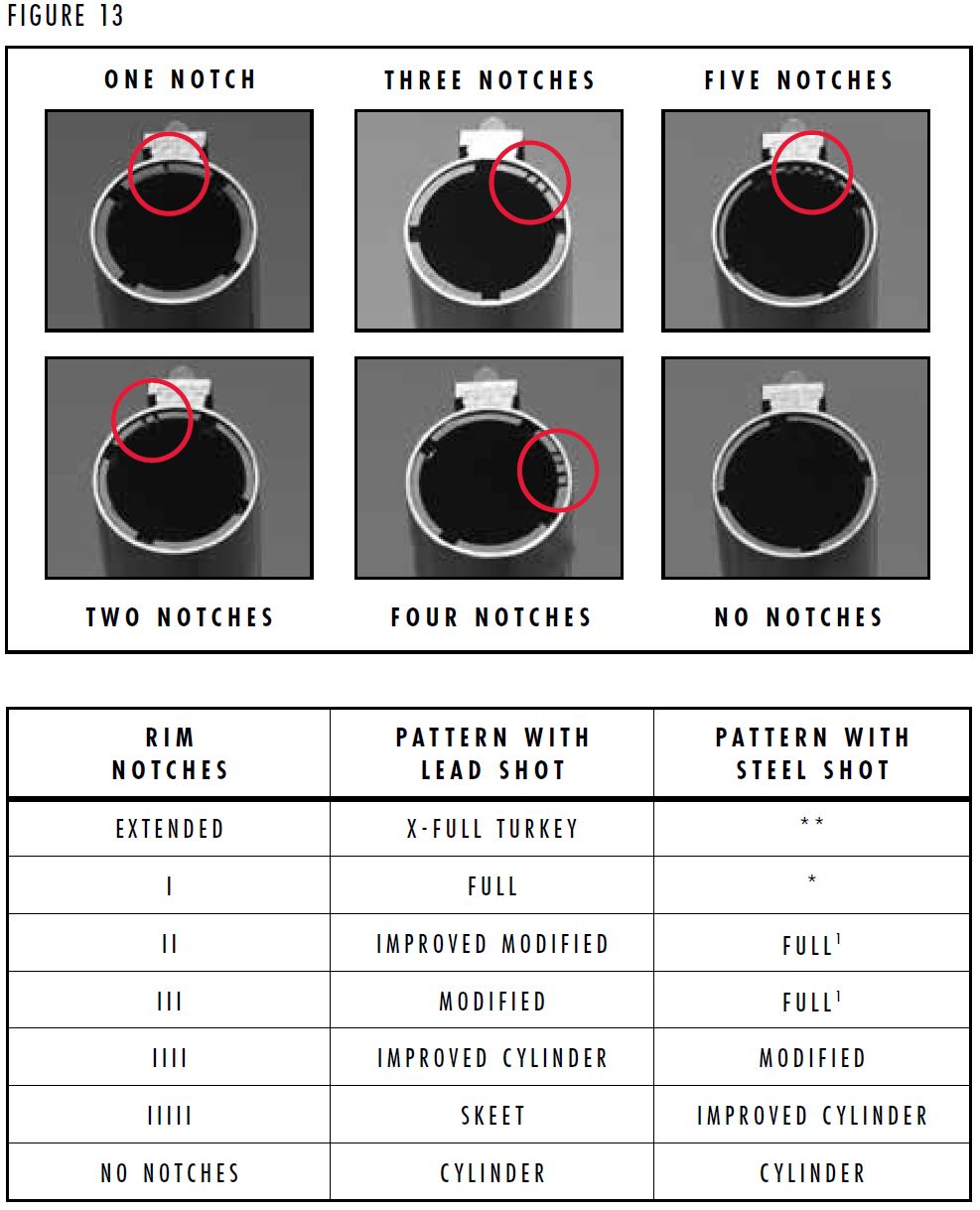 FIGURE 13

ONE NOTCH

THREE NOTCHES

FIVE NOTCHES

TWO NOTCHES

FOUR NOTCHES

NO NOTCHES

| RIM NOTCHES | PATTERN WITH LEAD SHOT | PATTERN WITH STEEL SHOT |
|---|---|---|
| EXTENDED | X-FULL TURKEY | ** |
| I | FULL | * |
| II | IMPROVED MODIFIED | FULL$^1$ |
| III | MODIFIED | FULL$^1$ |
| IIII | IMPROVED CYLINDER | MODIFIED |
| IIIII | SKEET | IMPROVED CYLINDER |
| NO NOTCHES | CYLINDER | CYLINDER |