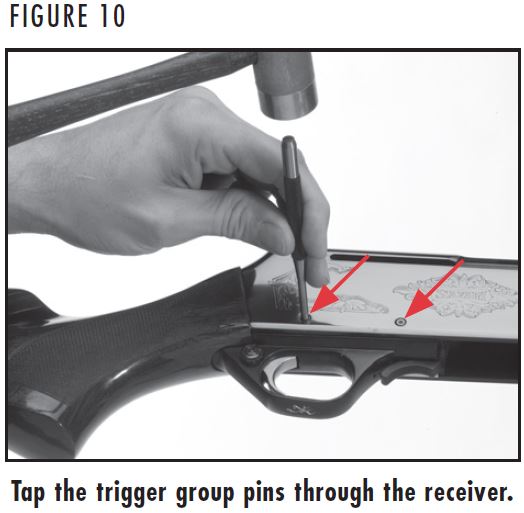 FIGURE 10

Tap the trigger group pins through the receiver.