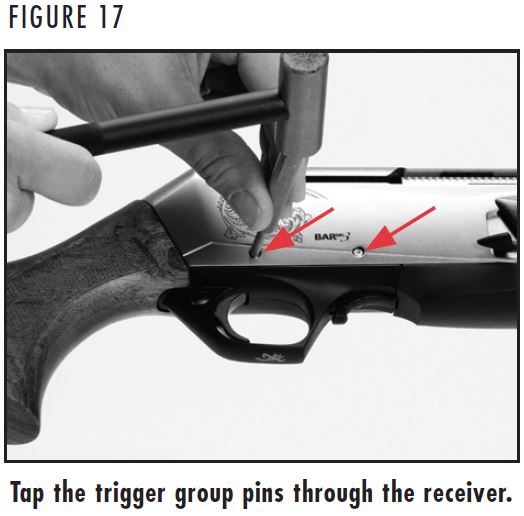 FIGURE 17

BAR MK 3

Tap the trigger group pins through the receiver.