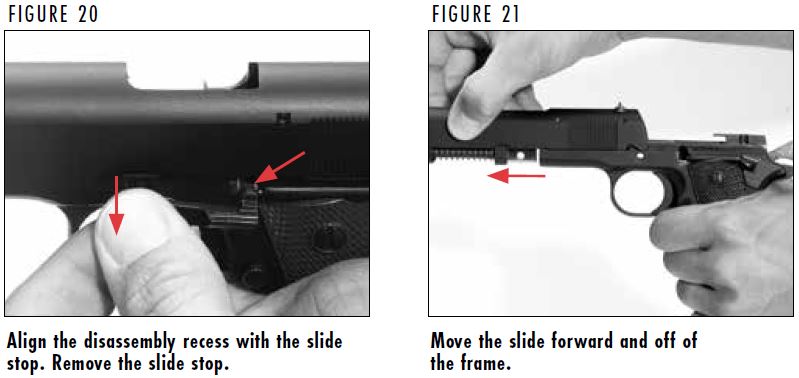 FIGURE 20

Align the disassembly recess with the slide stop. Remove the slide stop.

FIGURE 21

Move the slide forward and off of the frame.