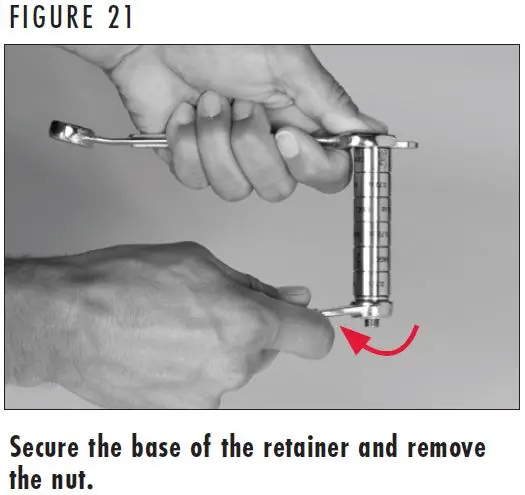 FIGURE 21

Secure the base of the retainer and remove the nut.