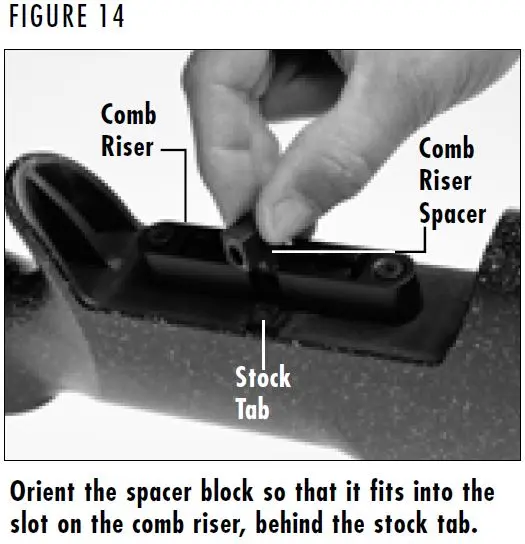 FIGURE 14

Comb Riser

Comb Riser Spacer

Stock Tab

Orient the spacer block so that it fits into the slot on the comb riser, behind the stock tab.