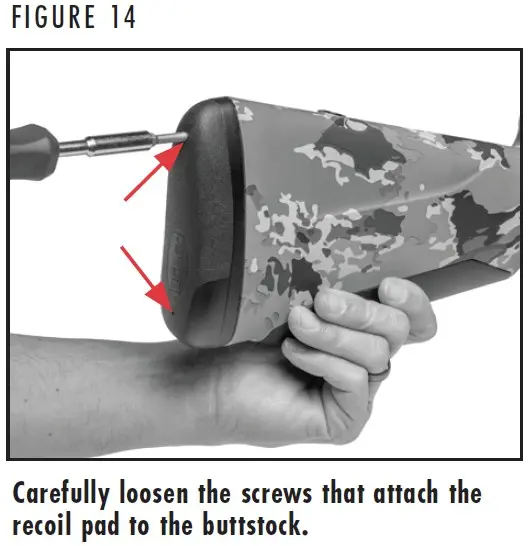 FIGURE 14

Carefully loosen the screws that attach the recoil pad to the buttstock.