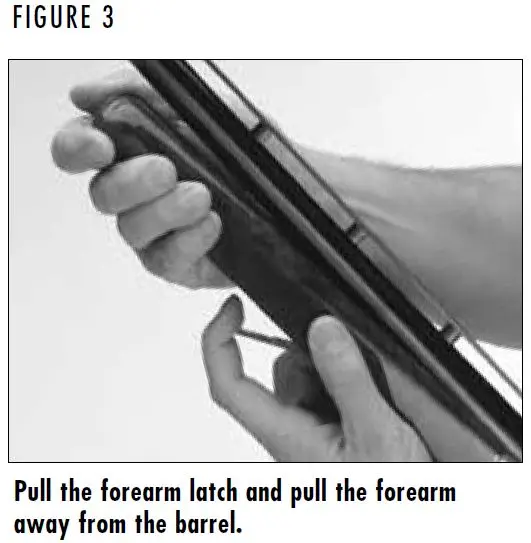 FIGURE 3

Pull the forearm latch and pull the forearm away from the barrel.