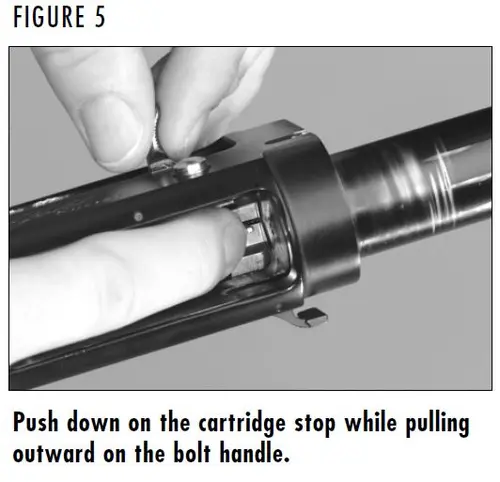 FIGURE 5

Push down on the cartridge stop while pulling outward on the bolt handle.